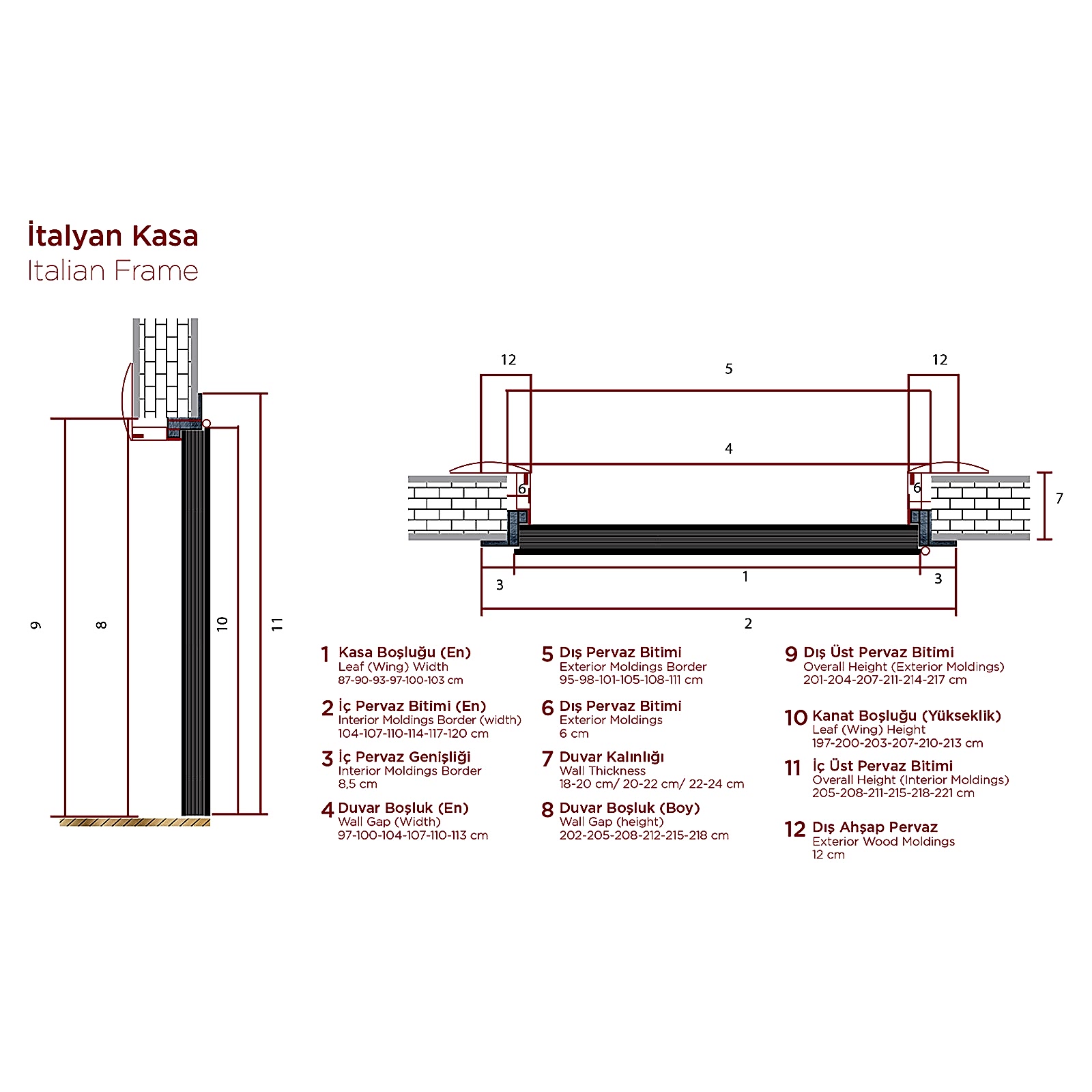 İtalyan Kasa
Italian Frame

9
8
10
11

12
5
12
4
6
6
7
3
1
3
2

1 Kasa Boşluğu (En)
Leaf (Wing) Width
87-90-93-97-100-103 cm

2 İç Pervaz Bitimi (En)
Interior Moldings Border (width)
104-107-110-114-117-120 cm

3 İç Pervaz Genişliği
Interior Moldings Border
8,5 cm

4 Duvar Boşluk (En)
Wall Gap (Width)
97-100-104-107-110-113 cm

5 Dış Pervaz Bitimi
Exterior Moldings Border
95-98-101-105-108-111 cm

6 Dış Pervaz Bitimi
Exterior Moldings
6 cm

7 Duvar Kalınlığı
Wall Thickness
18-20 cm/ 20-22 cm/ 22-24 cm

8 Duvar Boşluk (Boy)
Wall Gap (height)
202-205-208-212-215-218 cm

9 Dış Üst Pervaz Bitimi
Overall Height (Exterior Moldings)
201-204-207-211-214-217 cm

10 Kanat Boşluğu (Yükseklik)
Leaf (Wing) Height
197-200-203-207-210-213 cm

11 İç Üst Pervaz Bitimi
Overall Height (Interior Moldings)
205-208-211-215-218-221 cm

12 Dış Ahşap Pervaz
Exterior Wood Moldings
12 cm